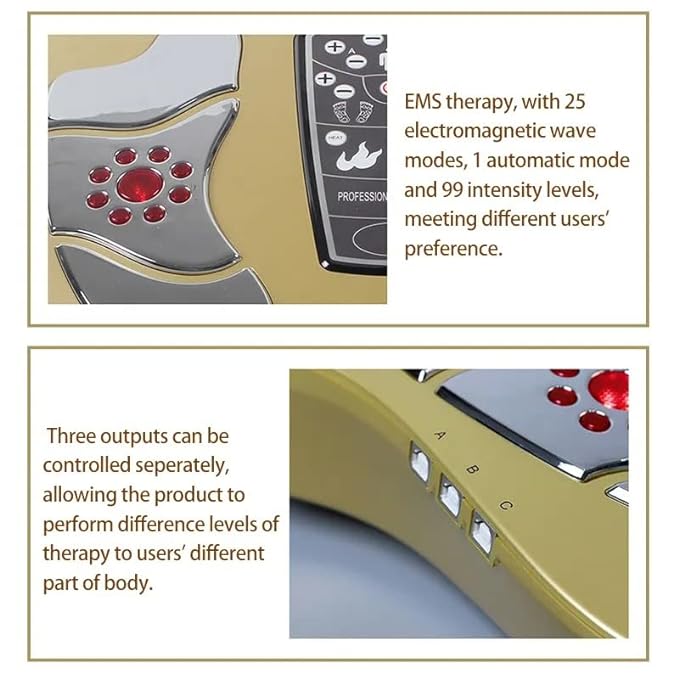 A

HEAT

PROFESSION

EMS therapy, with 25 electromagnetic wave modes, 1 automatic mode and 99 intensity levels, meeting different users' preference.

Three outputs can be controlled seperately, allowing the product to perform difference levels of therapy to users' different part of body.

A

B

C